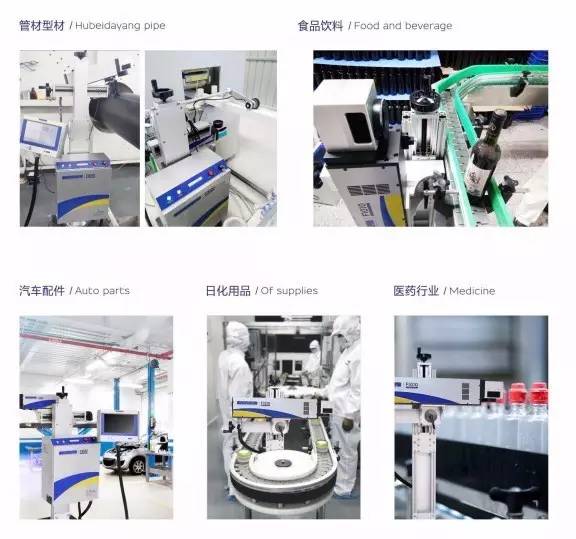 管材型材 / Hubeidayang pipe

食品饮料 / Food and beverage

汽车配件 / Auto parts

日化用品 / Of supplies

医药行业 / Medicine